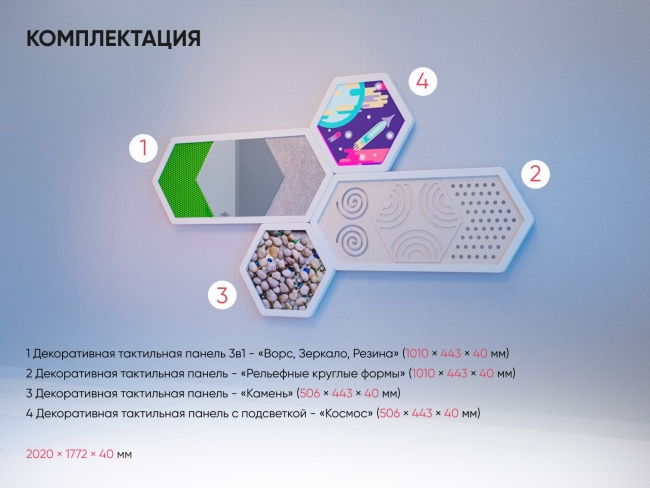 КОМПЛЕКТАЦИЯ

4

1

2

3

1 Декоративная тактильная панель 3в1 - «Ворс, Зеркало, Резина» (1010 × 443 × 40 мм)
2 Декоративная тактильная панель - «Рельефные круглые формы» (1010 × 443 × 40 мм)
3 Декоративная тактильная панель - «Камень» (506 × 443 × 40 мм)
4 Декоративная тактильная панель с подсветкой - «Космос» (506 × 443 × 40 мм)

2020 × 1772 × 40 мм