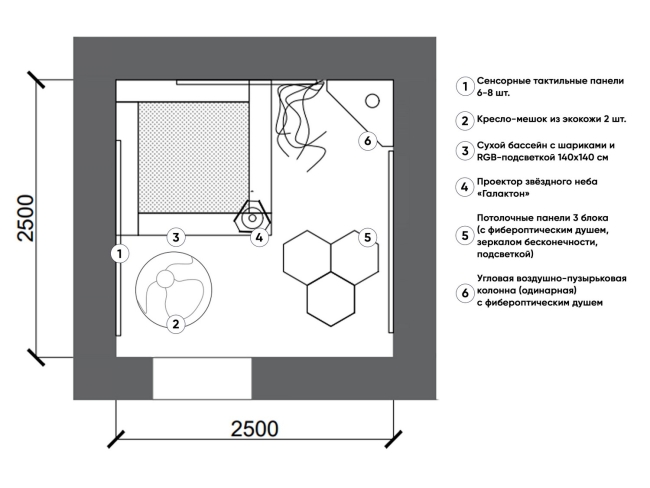 2500

6

3

4

5

1

2

2500

1 Сенсорные тактильные панели 6-8 шт.

2 Кресло-мешок из экокожи 2 шт.

3 Сухой бассейн с шариками и RGB-подсветкой 140х140 см

4 Проектор звёздного неба «Галактон»

5 Потолочные панели 3 блока (с фибероптическим душем, зеркалом бесконечности, подсветкой)

6 Угловая воздушно-пузырьковая колонна (одинарная) с фибероптическим душем